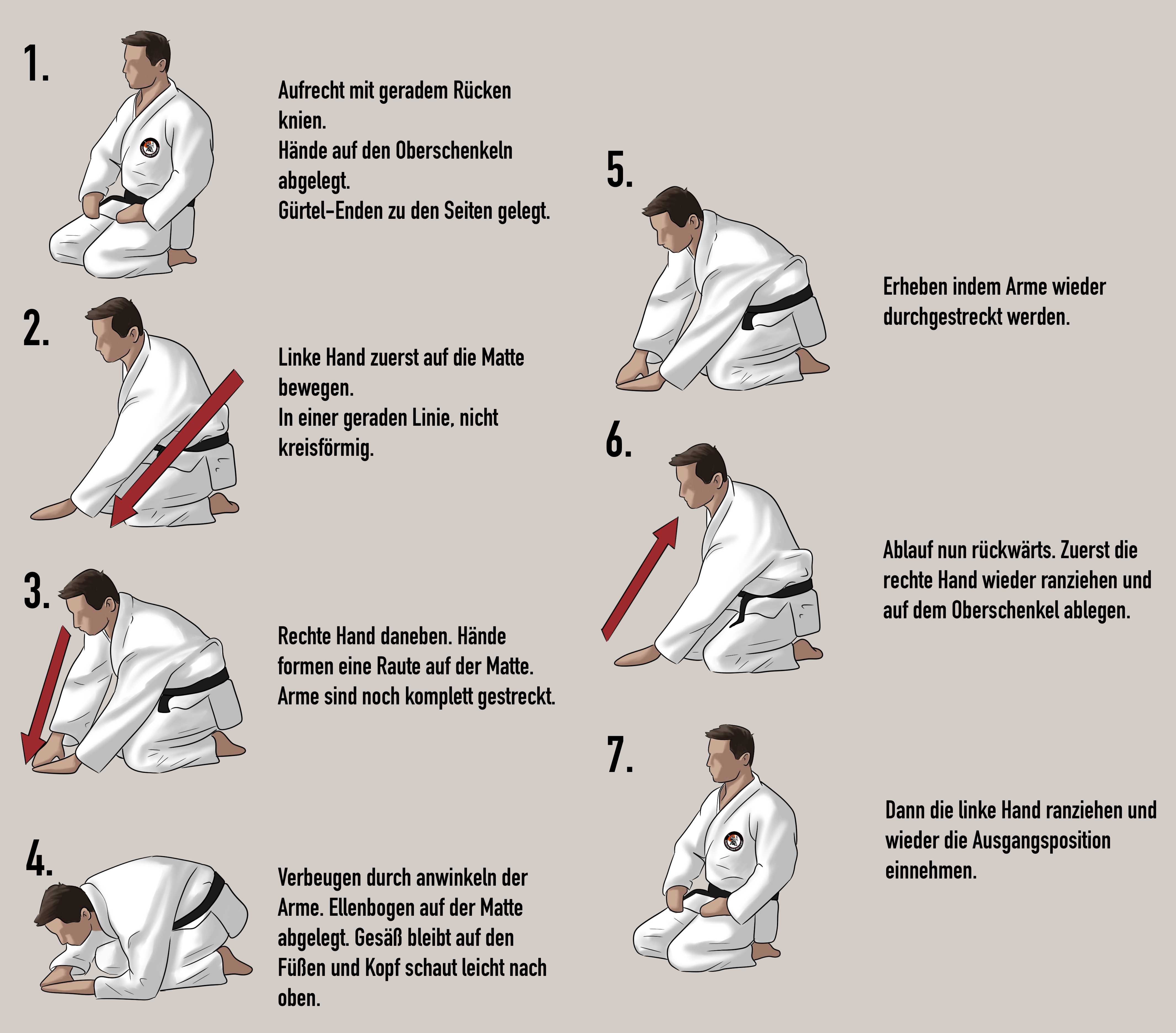 1.

Aufrecht mit geradem Rücken knien.
Hände auf den Oberschenkeln abgelegt.
Gürtel-Enden zu den Seiten gelegt.

2.

Linke Hand zuerst auf die Matte bewegen.
In einer geraden Linie, nicht kreisförmig.

3.

Rechte Hand daneben. Hände formen eine Raute auf der Matte.
Arme sind noch komplett gestreckt.

4.

Verbeugen durch anwinkeln der Arme. Ellenbogen auf der Matte abgelegt. Gesäß bleibt auf den Füßen und Kopf schaut leicht nach oben.

5.

Erheben indem Arme wieder durchgestreckt werden.

6.

Ablauf nun rückwärts. Zuerst die rechte Hand wieder ranziehen und auf dem Oberschenkel ablegen.

7.

Dann die linke Hand ranziehen und wieder die Ausgangsposition einnehmen.